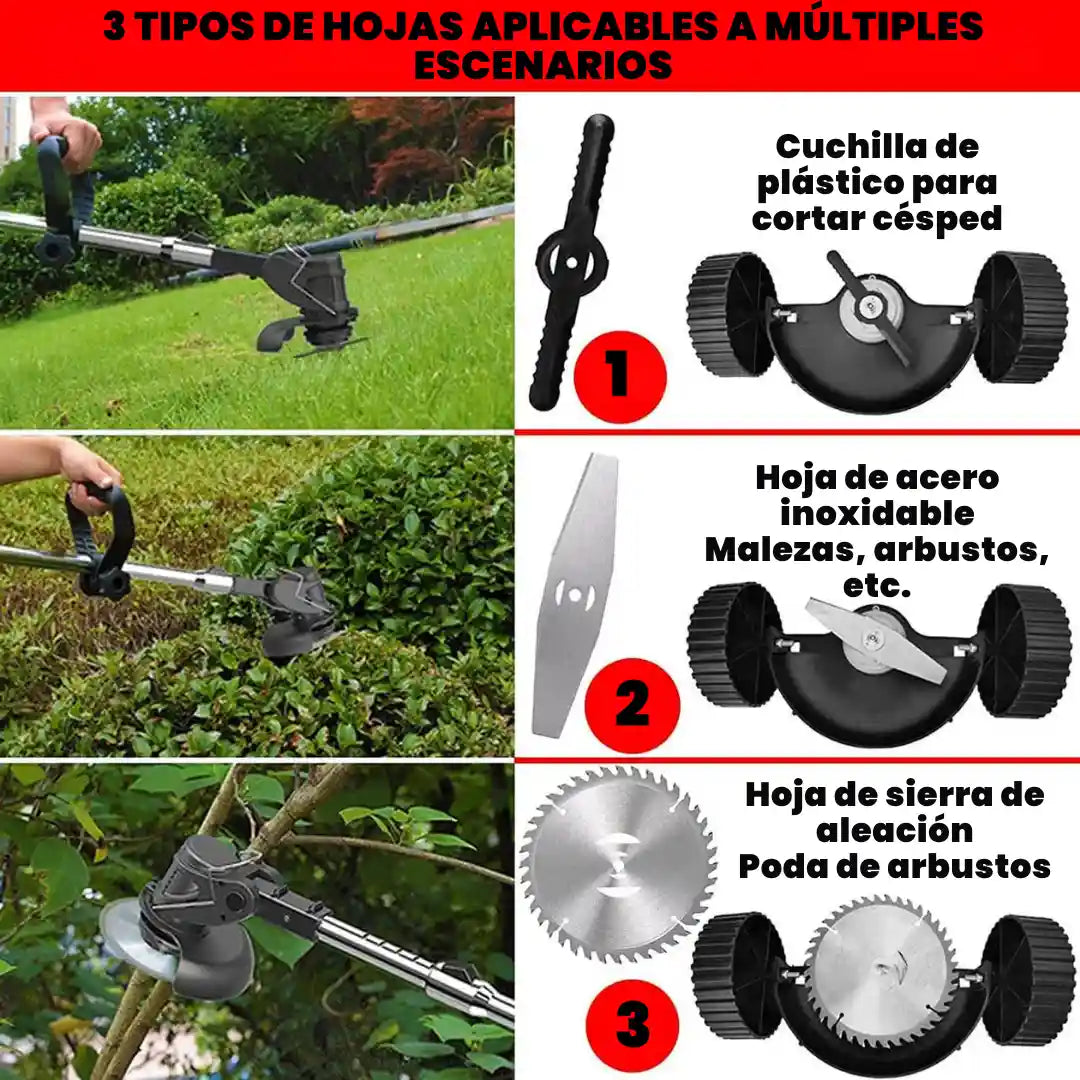 3 TIPOS DE HOJAS APLICABLES A MÚLTIPLES ESCENARIOS

Cuchilla de plástico para cortar césped

1

Hoja de acero inoxidable Malezas, arbustos, etc.

2

Hoja de sierra de aleación Poda de arbustos

3